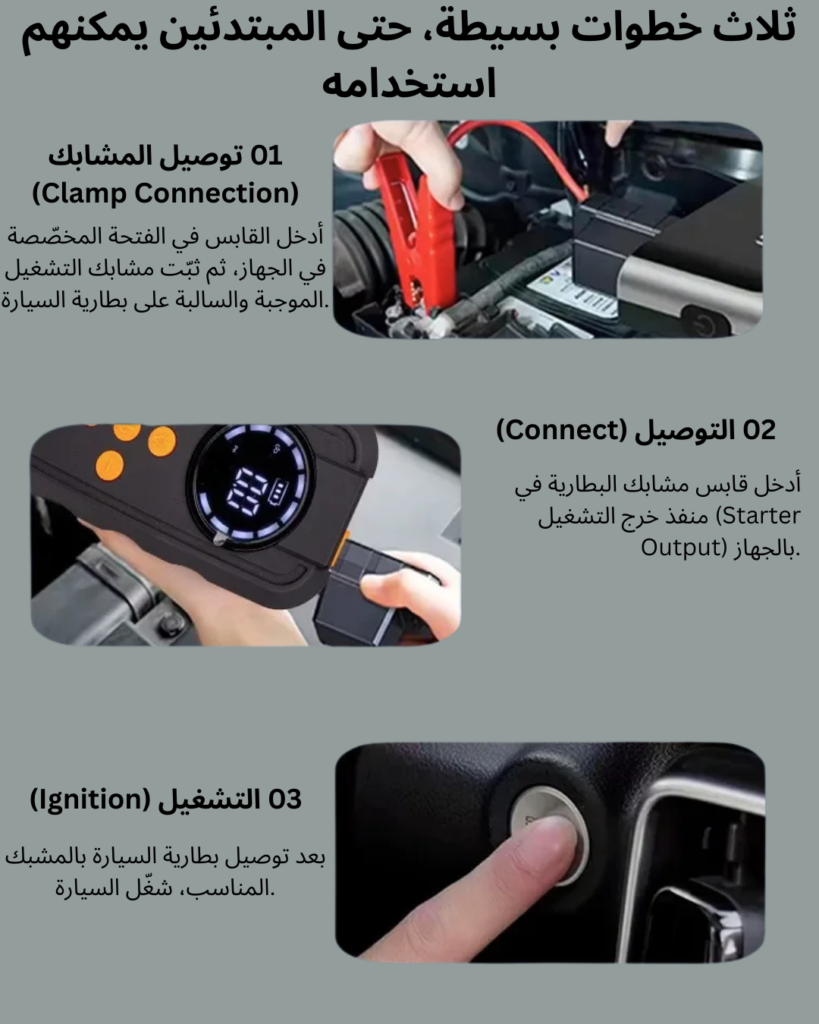 ثلاث خطوات بسيطة، حتى المبتدئين يمكنهم استخدامه

01 توصيل المشابك
(Clamp Connection)

أدخل القابس في الفتحة المخصّصة في الجهاز، ثم ثبّت مشابك التشغيل الموجبة والسالبة على بطارية السيارة.

02 التوصيل (Connect)

أدخل قابس مشابك البطارية في منفذ خرج التشغيل (Starter Output) بالجهاز.

03 التشغيل (Ignition)

بعد توصيل بطارية السيارة بالمشبك المناسب، شغّل السيارة.